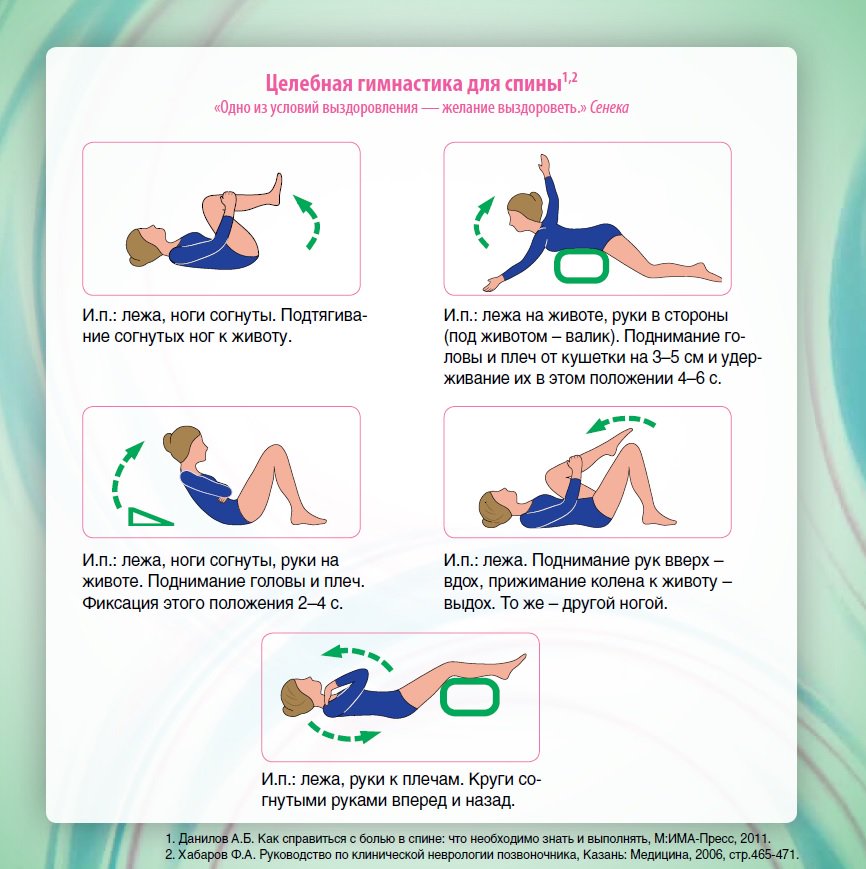 Целебная гимнастика для спины$^{1,2}$
«Одно из условий выздоровления — желание выздороветь.» Сенека

И.п.: лежа, ноги согнуты. Подтягивание согнутых ног к животу.

И.п.: лежа на животе, руки в стороны (под животом – валик). Поднимание головы и плеч от кушетки на 3–5 см и удерживание их в этом положении 4–6 с.

И.п.: лежа, ноги согнуты, руки на животе. Поднимание головы и плеч. Фиксация этого положения 2–4 с.

И.п.: лежа. Поднимание рук вверх – вдох, прижимание колена к животу – выдох. То же – другой ногой.

И.п.: лежа, руки к плечам. Круги согнутыми руками вперед и назад.

1. Данилов А.Б. Как справиться с болью в спине: что необходимо знать и выполнять, М:ИМА-Пресс, 2011.
2. Хабаров Ф.А. Руководство по клинической неврологии позвоночника, Казань: Медицина, 2006, стр.465-471.